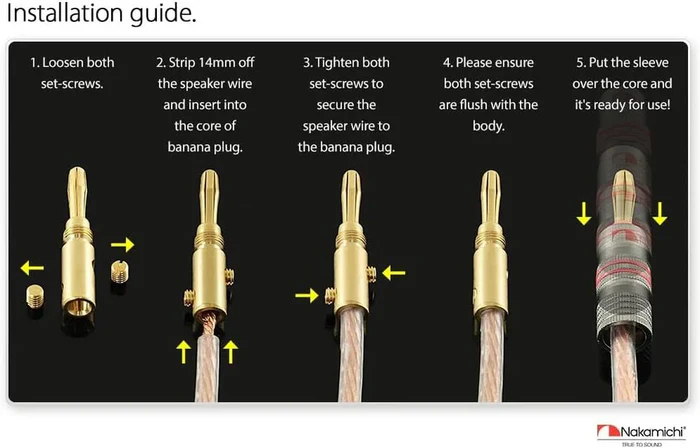 Installation guide.

1. Loosen both set-screws.

2. Strip 14mm off the speaker wire and insert into the core of banana plug.

3. Tighten both set-screws to secure the speaker wire to the banana plug.

4. Please ensure both set-screws are flush with the body.

5. Put the sleeve over the core and it's ready for use!

Nakamichi®
TRUE TO SOUND